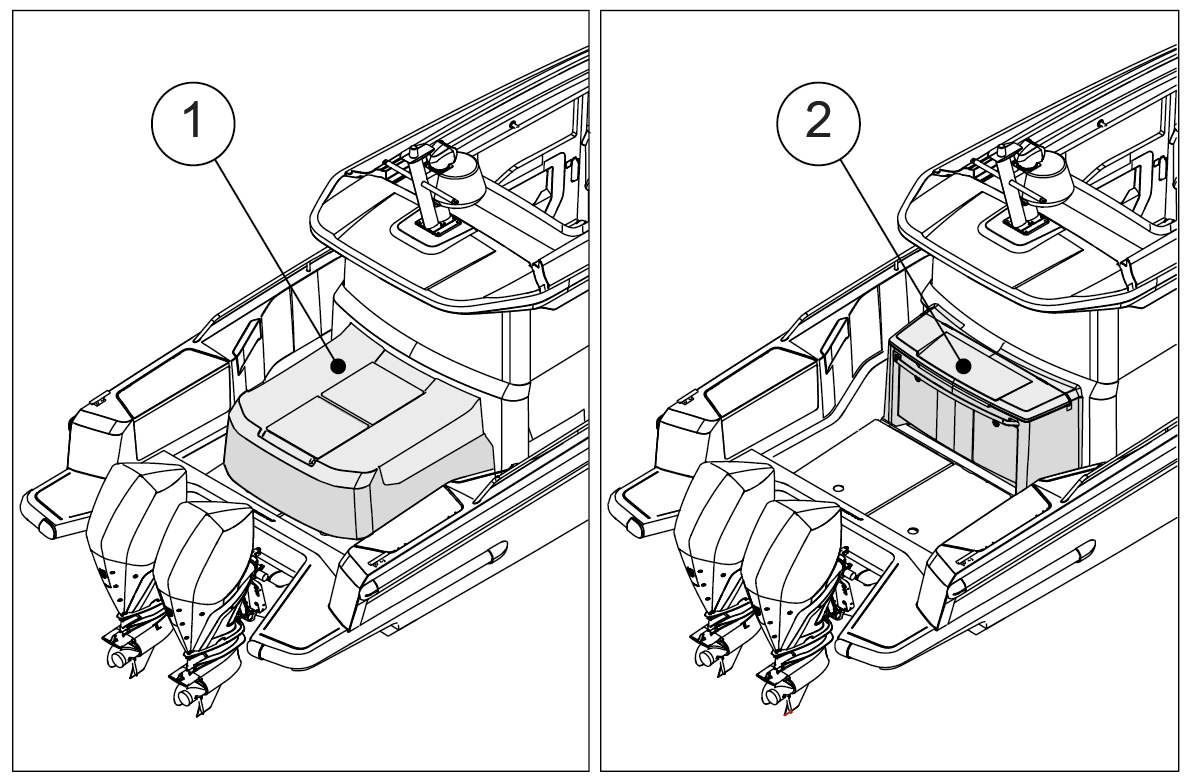 1

2